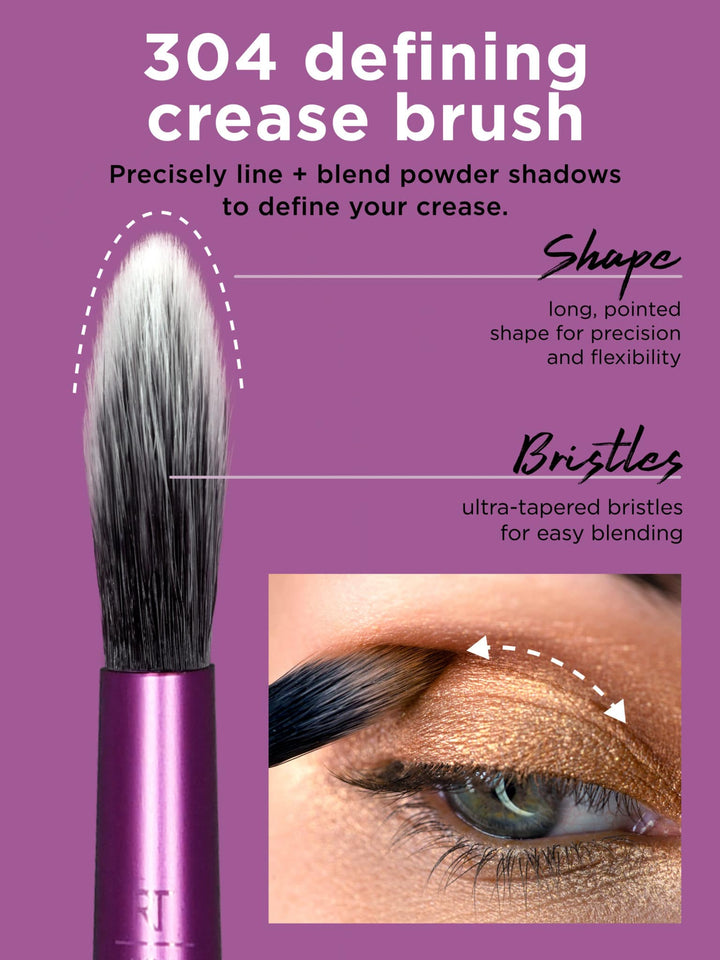 304 defining crease brush

Precisely line + blend powder shadows to define your crease.

Shape

long, pointed shape for precision and flexibility

Bristles

ultra-tapered bristles for easy blending

RT