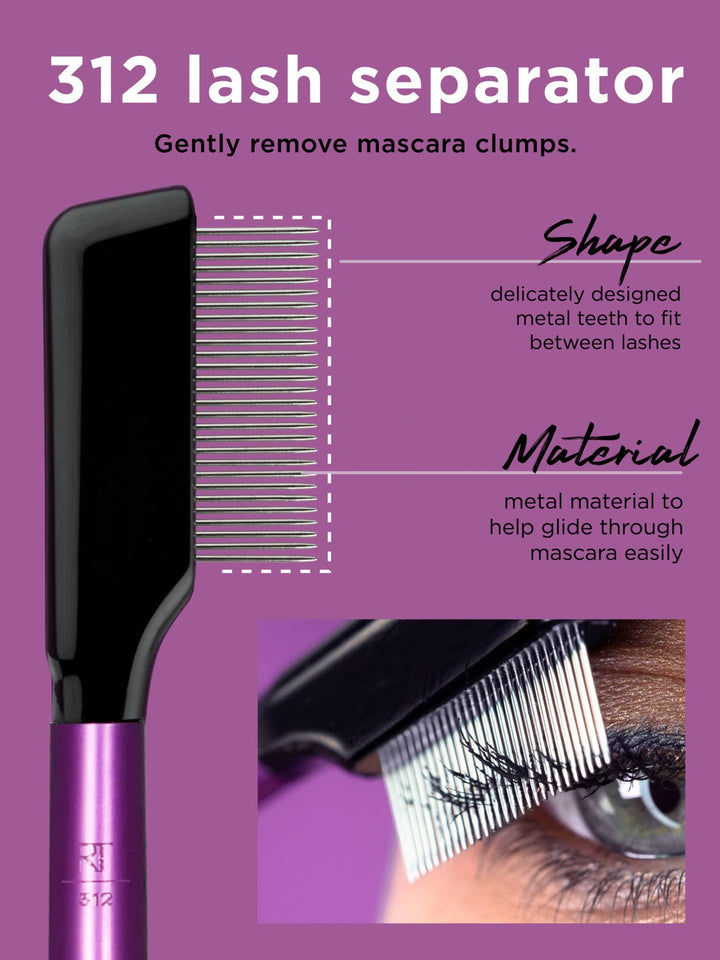 312 lash separator

Gently remove mascara clumps.

Shape

delicately designed metal teeth to fit between lashes

Material

metal material to help glide through mascara easily

312